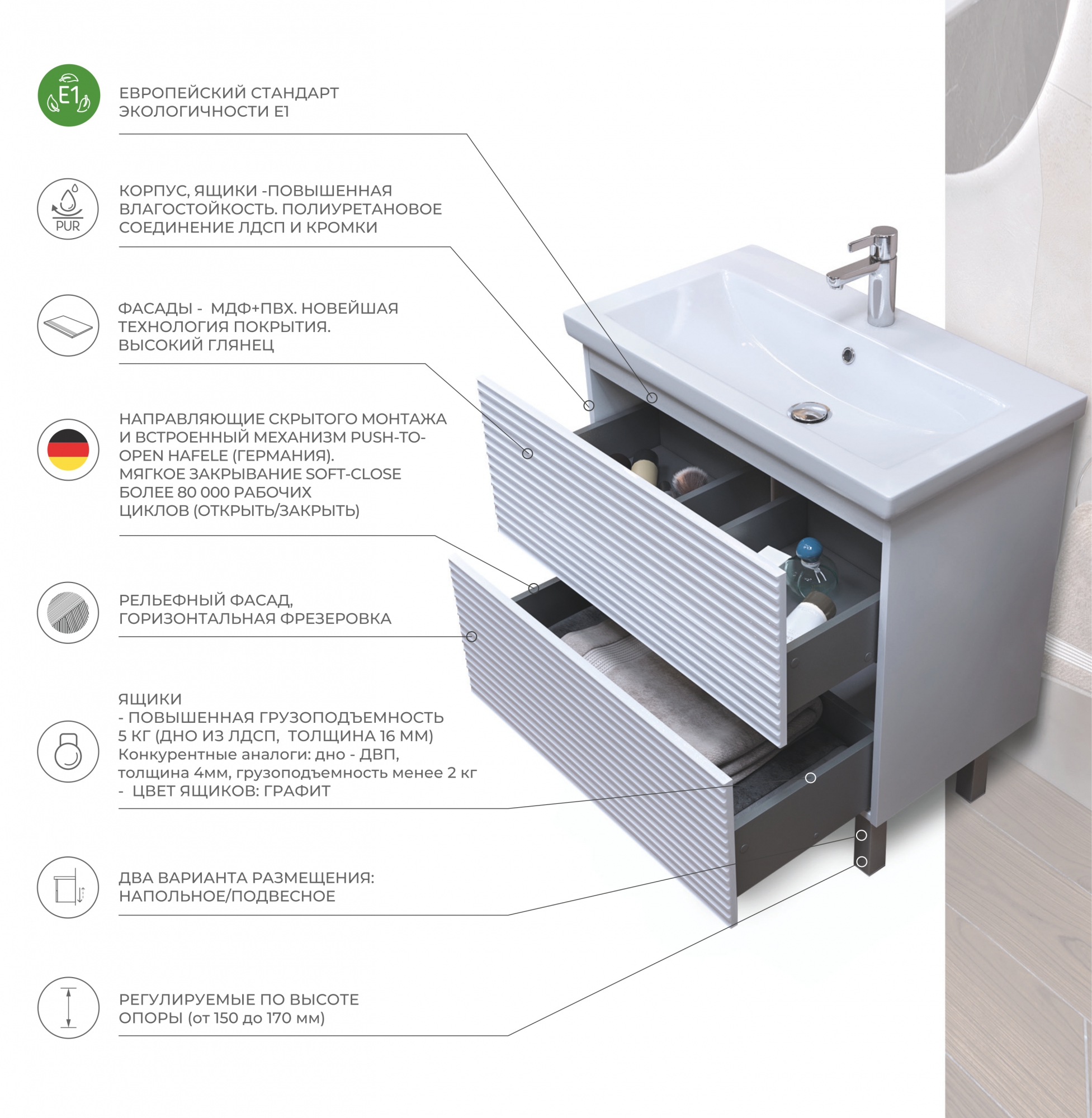 E1

ЕВРОПЕЙСКИЙ СТАНДАРТ ЭКОЛОГИЧНОСТИ Е1

PUR

КОРПУС, ЯЩИКИ -ПОВЫШЕННАЯ ВЛАГОСТОЙКОСТЬ. ПОЛИУРЕТАНОВОЕ СОЕДИНЕНИЕ ЛДСП И КРОМКИ

ФАСАДЫ - МДФ+ПВХ. НОВЕЙШАЯ ТЕХНОЛОГИЯ ПОКРЫТИЯ. ВЫСОКИЙ ГЛЯНЕЦ

НАПРАВЛЯЮЩИЕ СКРЫТОГО МОНТАЖА И ВСТРОЕННЫЙ МЕХАНИЗМ PUSH-TO-OPEN HAFELE (ГЕРМАНИЯ). МЯГКОЕ ЗАКРЫВАНИЕ SOFT-CLOSE БОЛЕЕ 80 000 РАБОЧИХ ЦИКЛОВ (ОТКРЫТЬ/ЗАКРЫТЬ)

РЕЛЬЕФНЫЙ ФАСАД, ГОРИЗОНТАЛЬНАЯ ФРЕЗЕРОВКА

ЯЩИКИ
- ПОВЫШЕННАЯ ГРУЗОПОДЪЕМНОСТЬ 5 КГ (ДНО ИЗ ЛДСП, ТОЛЩИНА 16 ММ)
Конкурентные аналоги: дно - ДВП, толщина 4мм, грузоподъемность менее 2 кг
- ЦВЕТ ЯЩИКОВ: ГРАФИТ

ДВА ВАРИАНТА РАЗМЕЩЕНИЯ: НАПОЛЬНОЕ/ПОДВЕСНОЕ

РЕГУЛИРУЕМЫЕ ПО ВЫСОТЕ ОПОРЫ (от 150 до 170 мм)